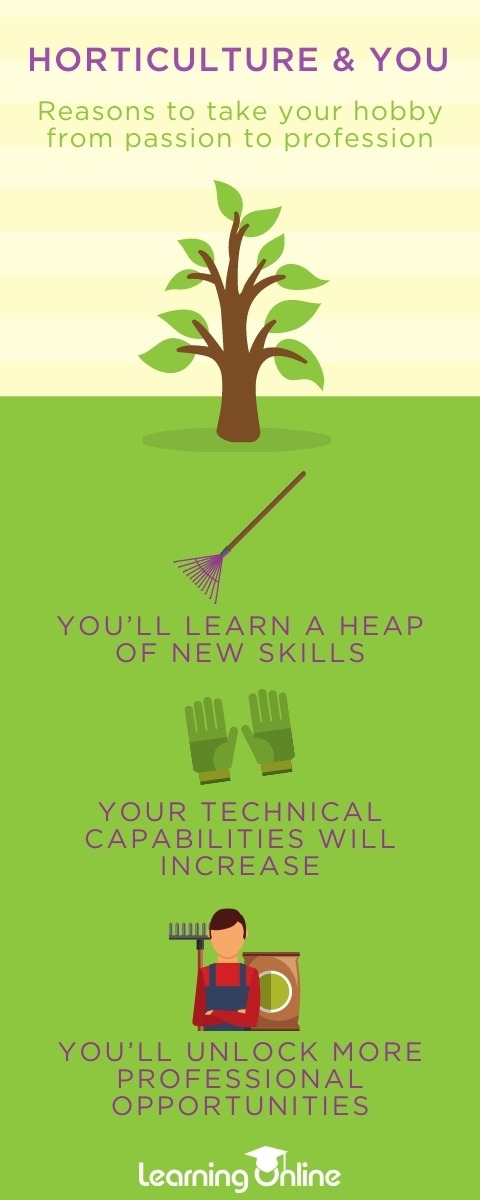 HORTICULTURE & YOU

Reasons to take your hobby from passion to profession

YOU'LL LEARN A HEAP OF NEW SKILLS

YOUR TECHNICAL CAPABILITIES WILL INCREASE

YOU'LL UNLOCK MORE PROFESSIONAL OPPORTUNITIES

Learning Online