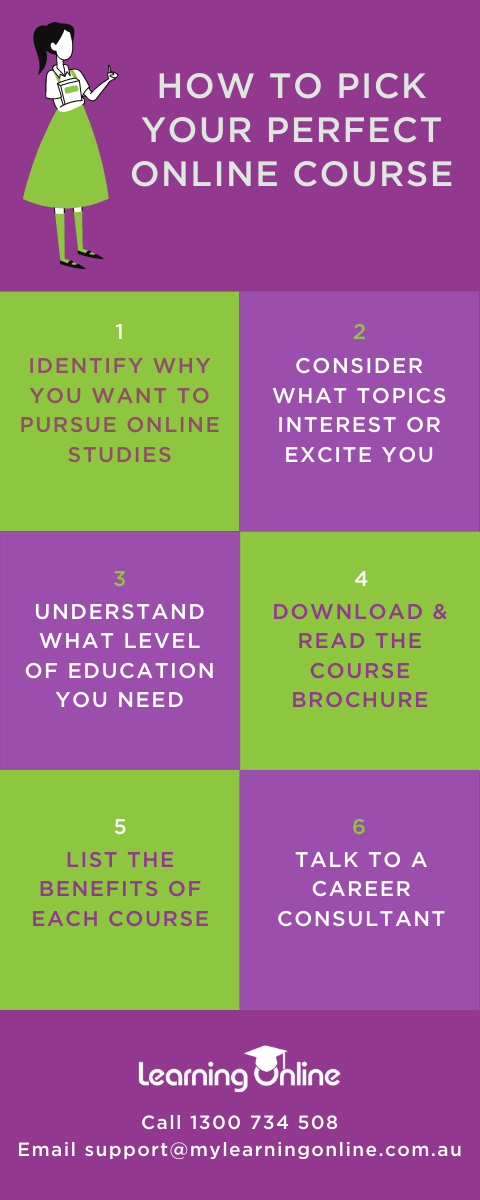 HOW TO PICK YOUR PERFECT ONLINE COURSE

1
IDENTIFY WHY YOU WANT TO PURSUE ONLINE STUDIES

2
CONSIDER WHAT TOPICS INTEREST OR EXCITE YOU

3
UNDERSTAND WHAT LEVEL OF EDUCATION YOU NEED

4
DOWNLOAD & READ THE COURSE BROCHURE

5
LIST THE BENEFITS OF EACH COURSE

6
TALK TO A CAREER CONSULTANT

Learning Online

Call 1300 734 508
Email support@mylearningonline.com.au